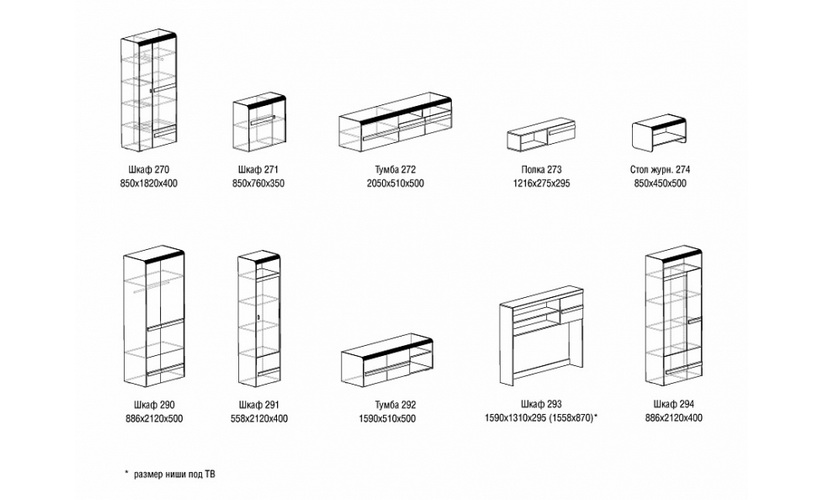 Шкаф 270
850x1820x400

Шкаф 271
850x760x350

Тумба 272
2050x510x500

Полка 273
1216x275x295

Стол журн. 274
850x450x500

Шкаф 290
886x2120x500

Шкаф 291
558x2120x400

Тумба 292
1590x510x500

Шкаф 293
1590x1310x295 (1558x870)*

Шкаф 294
886x2120x400

* размер ниши под ТВ