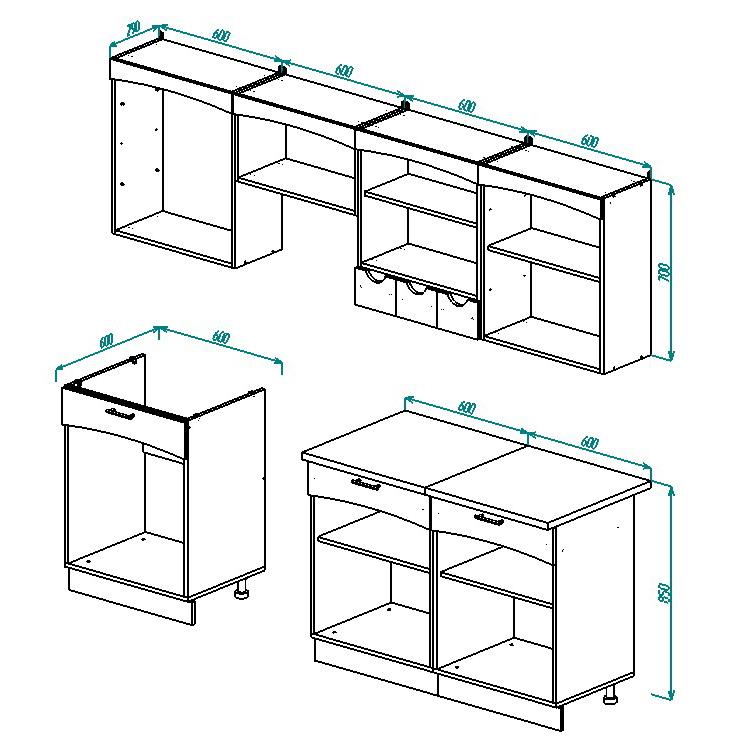 290
600
600
600
600
700
600
600
600
600
850